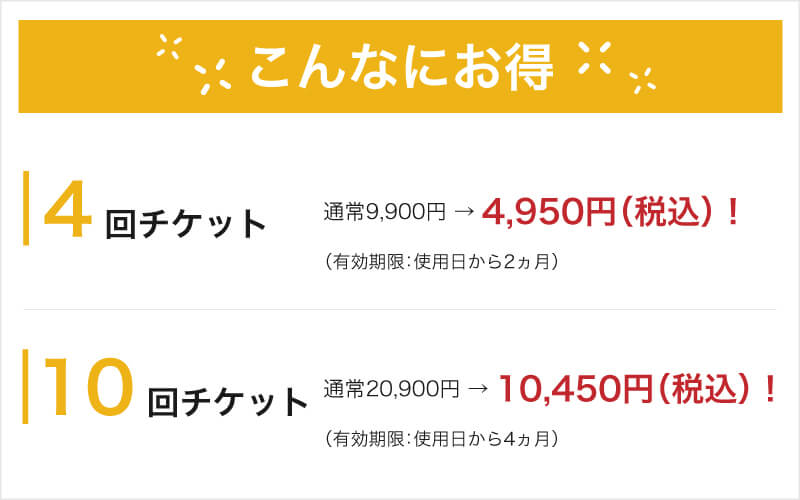 こんなにお得

4 回チケット

通常9,900円 → 4,950円（税込）！

（有効期限：使用日から2ヵ月）

10 回チケット

通常20,900円 → 10,450円（税込）！

（有効期限：使用日から4ヵ月）